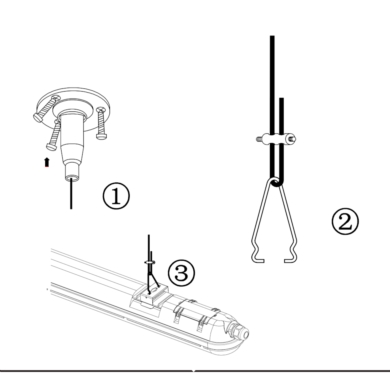 ①
②
③